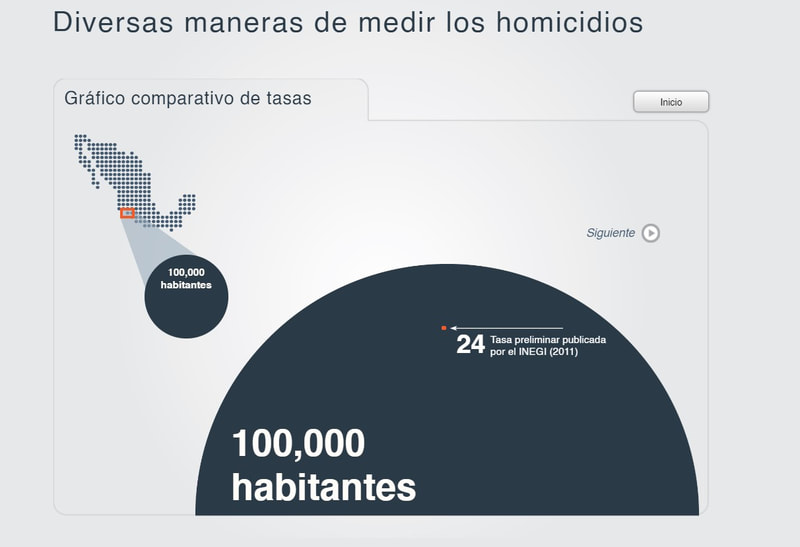 Diversas maneras de medir los homicidios

Gráfico comparativo de tasas

Inicio

Siguiente

100,000 habitantes

24 Tasa preliminar publicada por el INEGI (2011)

100,000 habitantes