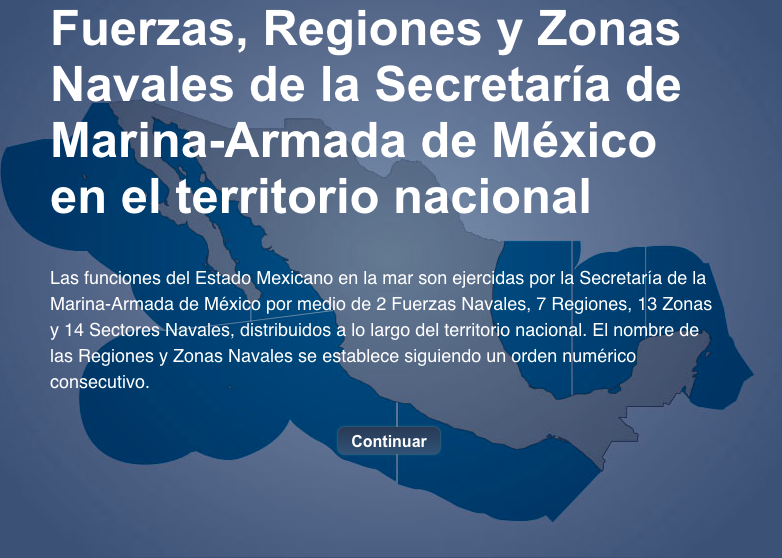 Fuerzas, Regiones y Zonas Navales de la Secretaría de Marina-Armada de México en el territorio nacional

Las funciones del Estado Mexicano en la mar son ejercidas por la Secretaría de la Marina-Armada de México por medio de 2 Fuerzas Navales, 7 Regiones, 13 Zonas y 14 Sectores Navales, distribuidos a lo largo del territorio nacional. El nombre de las Regiones y Zonas Navales se establece siguiendo un orden numérico consecutivo.

Continuar